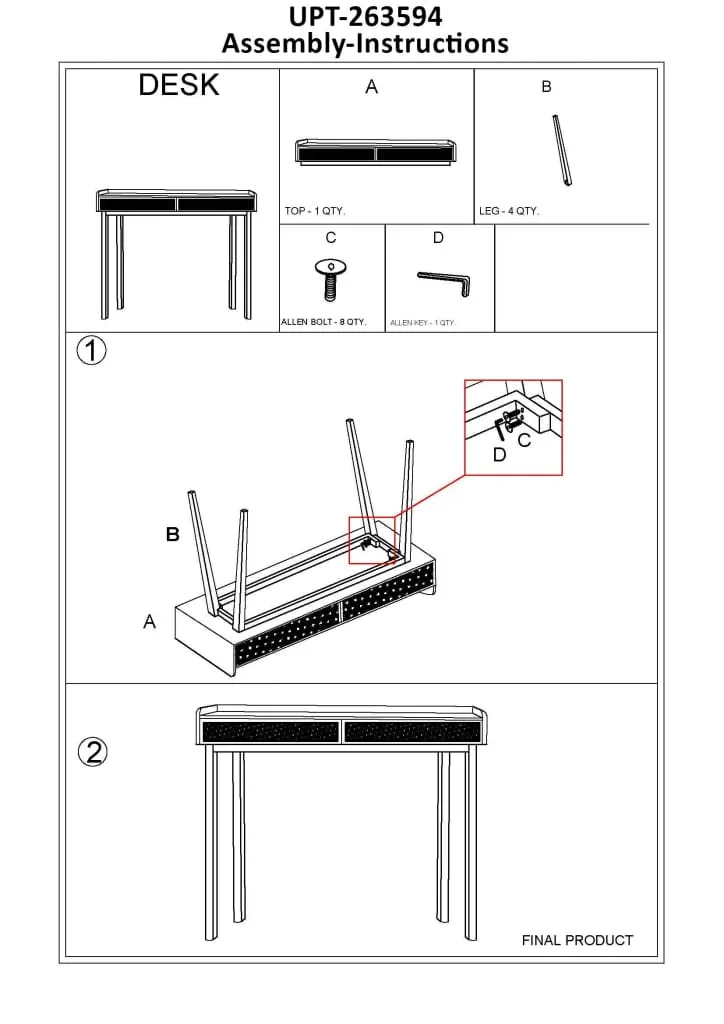 UPT-263594
Assembly-Instructions

DESK

A

TOP - 1 QTY.

B

LEG - 4 QTY.

C

ALLEN BOLT - 8 QTY.

D

ALLEN KEY - 1 QTY.

①

D C

B

A

②

FINAL PRODUCT