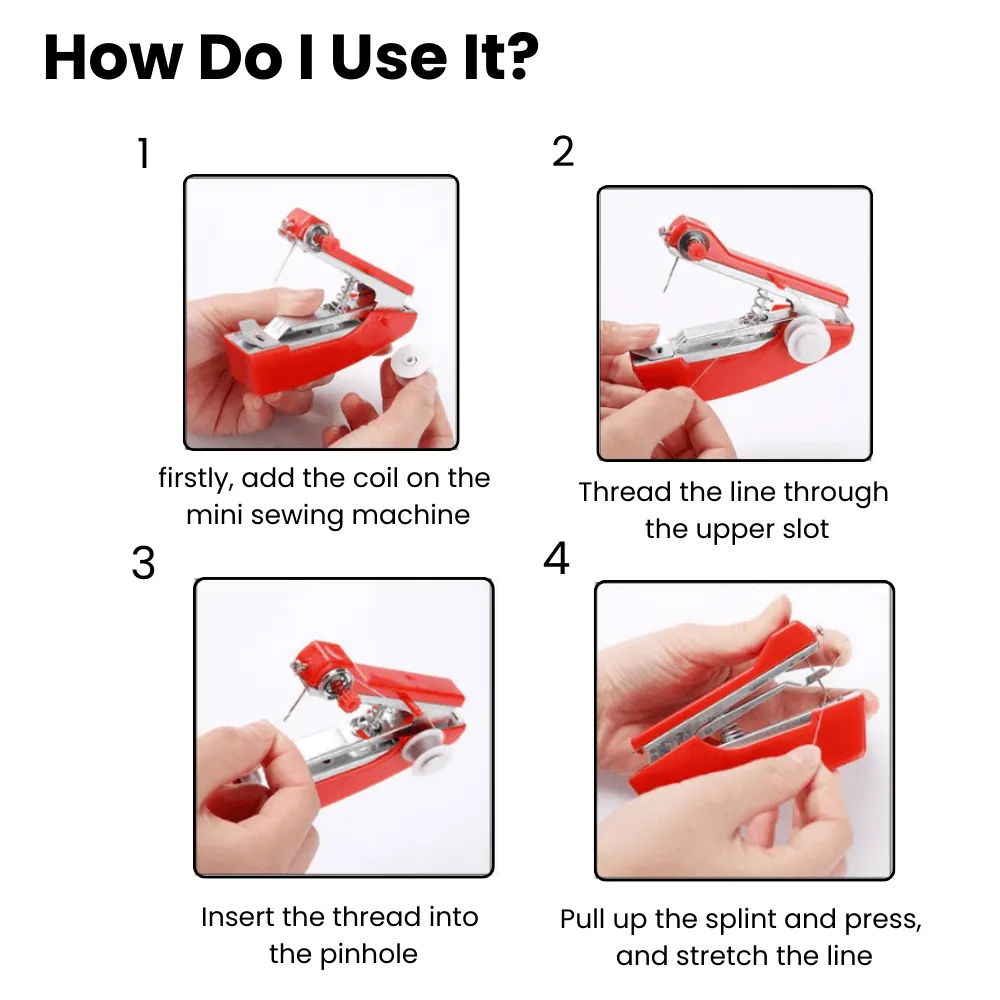 How Do I Use It?

1

firstly, add the coil on the mini sewing machine

2

Thread the line through the upper slot

3

Insert the thread into the pinhole

4

Pull up the splint and press, and stretch the line