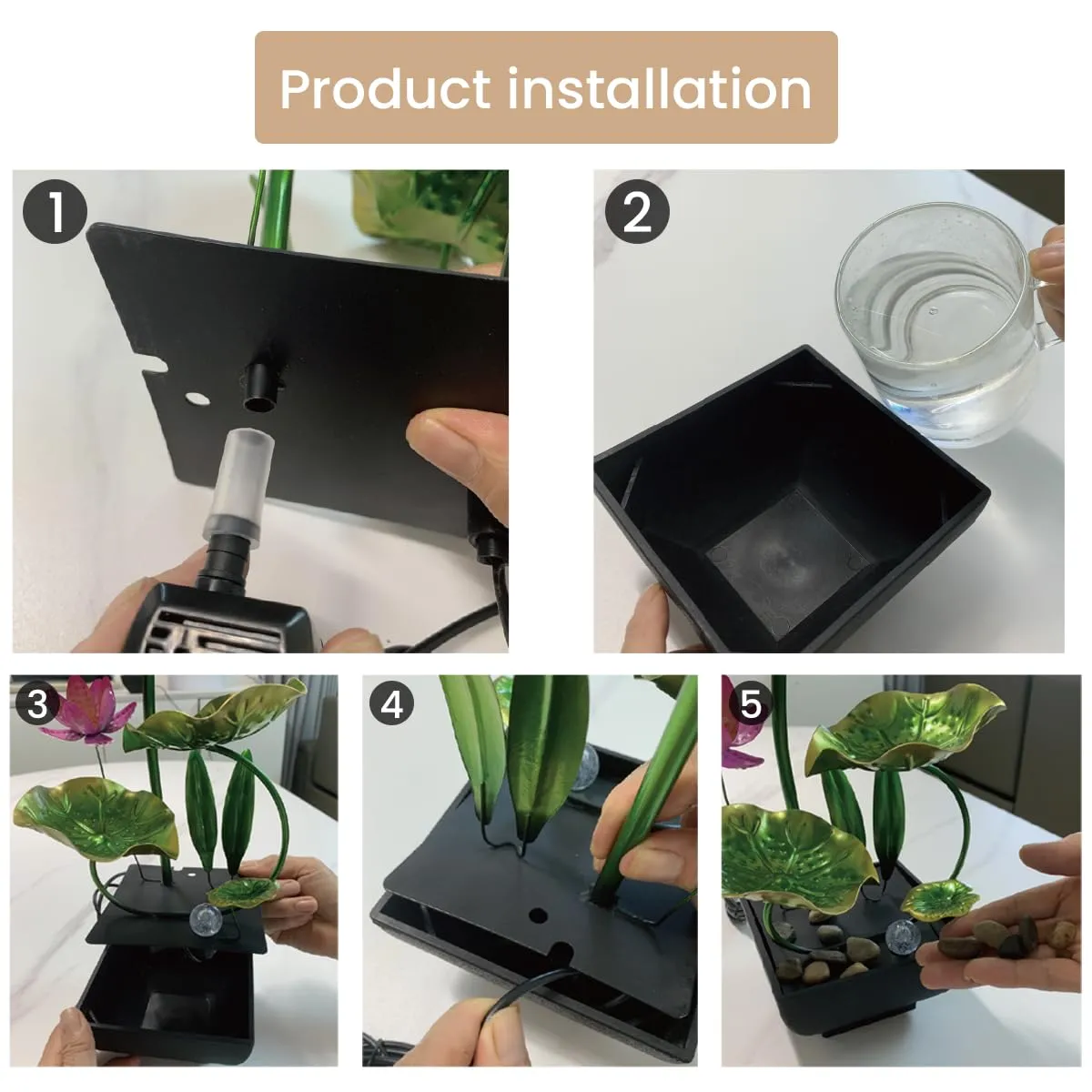 Product installation

1

2

3

4

5